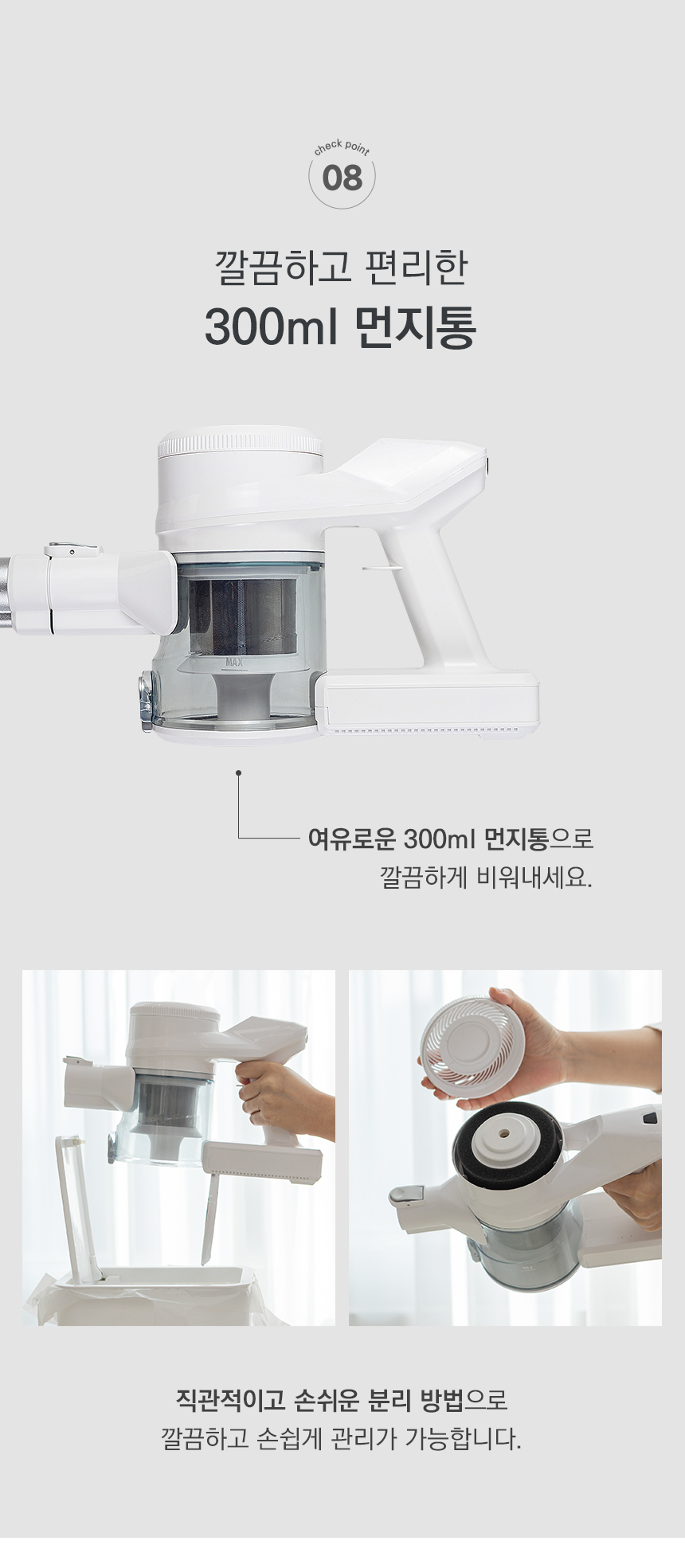 check point
08

깔끔하고 편리한
300ml 먼지통

MAX

여유로운 300ml 먼지통으로
깔끔하게 비워내세요.

MAX

직관적이고 손쉬운 분리 방법으로
깔끔하고 손쉽게 관리가 가능합니다.