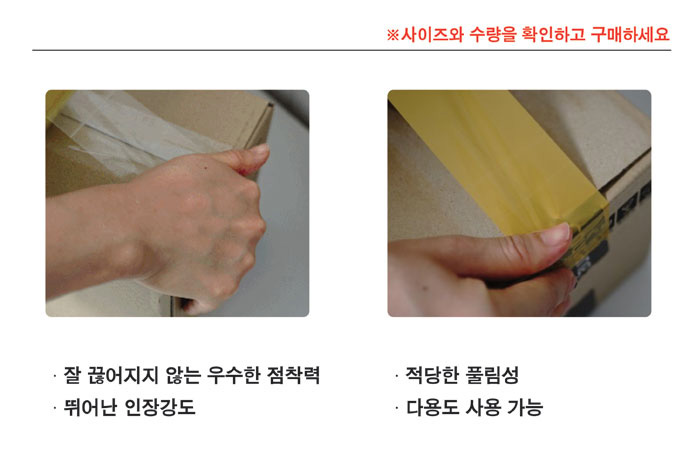 ※사이즈와 수량을 확인하고 구매하세요

· 잘 끊어지지 않는 우수한 점착력
· 뛰어난 인장강도

· 적당한 풀림성
· 다용도 사용 가능