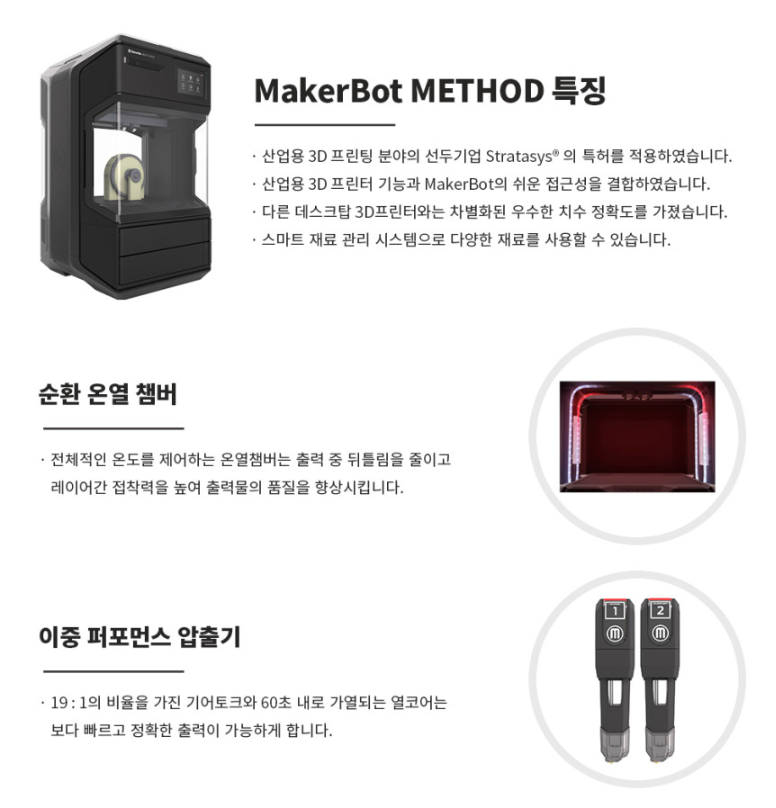 MakerBot METHOD 특징

· 산업용 3D 프린팅 분야의 선두기업 Stratasys® 의 특허를 적용하였습니다.
· 산업용 3D 프린터 기능과 MakerBot의 쉬운 접근성을 결합하였습니다.
· 다른 데스크탑 3D프린터와는 차별화된 우수한 치수 정확도를 가졌습니다.
· 스마트 재료 관리 시스템으로 다양한 재료를 사용할 수 있습니다.

순환 온열 챔버

· 전체적인 온도를 제어하는 온열챔버는 출력 중 뒤틀림을 줄이고 레이어간 접착력을 높여 출력물의 품질을 향상시킵니다.

이중 퍼포먼스 압출기

· 19 : 1의 비율을 가진 기어토크와 60초 내로 가열되는 열코어는 보다 빠르고 정확한 출력이 가능하게 합니다.

1
2