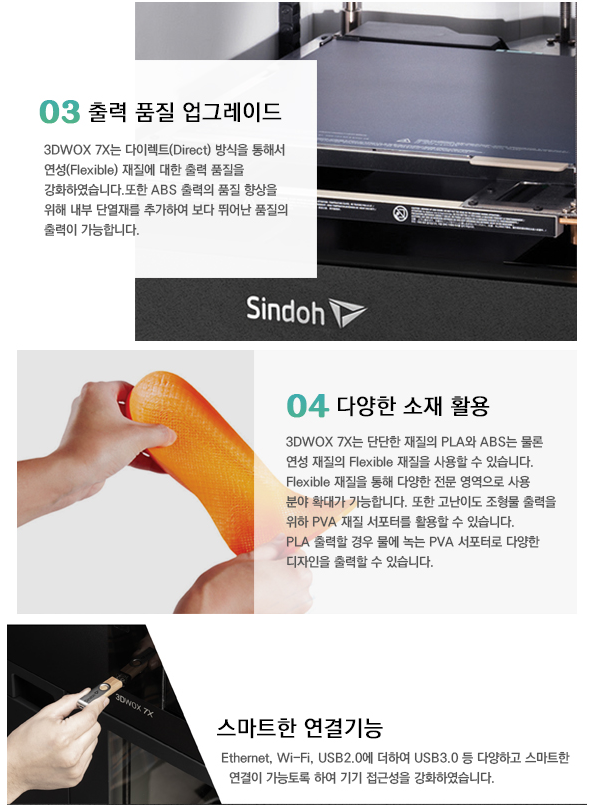 03 출력 품질 업그레이드

3DWOX 7X는 다이렉트(Direct) 방식을 통해서 연성(Flexible) 재질에 대한 출력 품질을 강화하였습니다.또한 ABS 출력의 품질 향상을 위해 내부 단열재를 추가하여 보다 뛰어난 품질의 출력이 가능합니다.

Sindoh

04 다양한 소재 활용

3DWOX 7X는 단단한 재질의 PLA와 ABS는 물론 연성 재질의 Flexible 재질을 사용할 수 있습니다. Flexible 재질을 통해 다양한 전문 영역으로 사용 분야 확대가 가능합니다. 또한 고난이도 조형물 출력을 위하 PVA 재질 서포터를 활용할 수 있습니다. PLA 출력할 경우 물에 녹는 PVA 서포터로 다양한 디자인을 출력할 수 있습니다.

3DWOX 7X

스마트한 연결기능

Ethernet, Wi-Fi, USB2.0에 더하여 USB3.0 등 다양하고 스마트한 연결이 가능토록 하여 기기 접근성을 강화하였습니다.