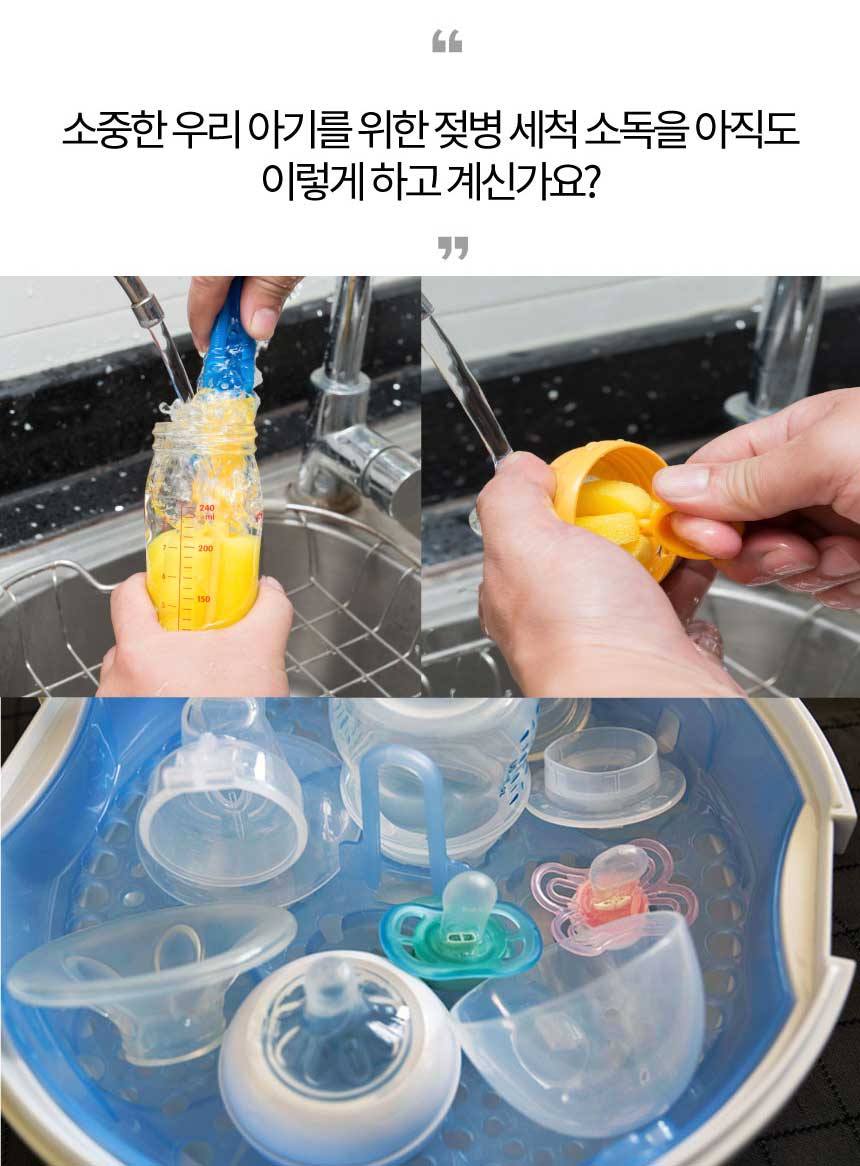 “

소중한 우리 아기를 위한 젖병 세척 소독을 아직도 이렇게 하고 계신가요?

”

240 ml

200

150